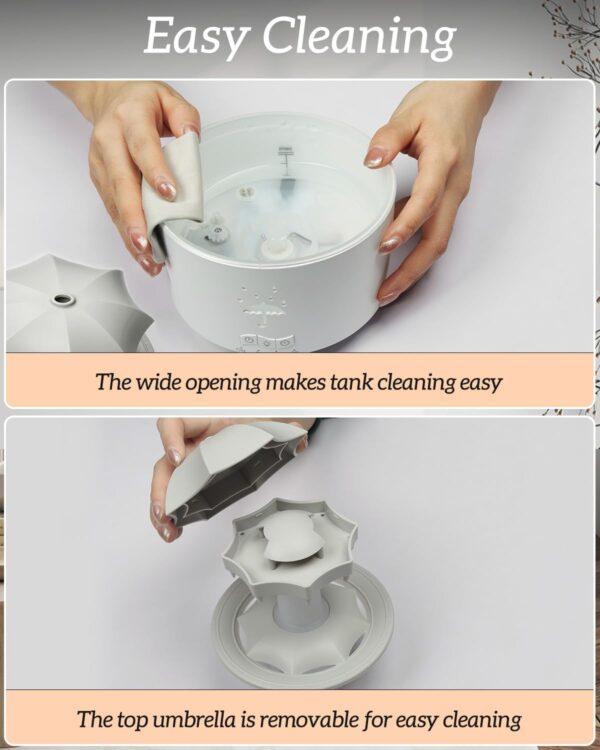 Easy Cleaning

The wide opening makes tank cleaning easy

The top umbrella is removable for easy cleaning